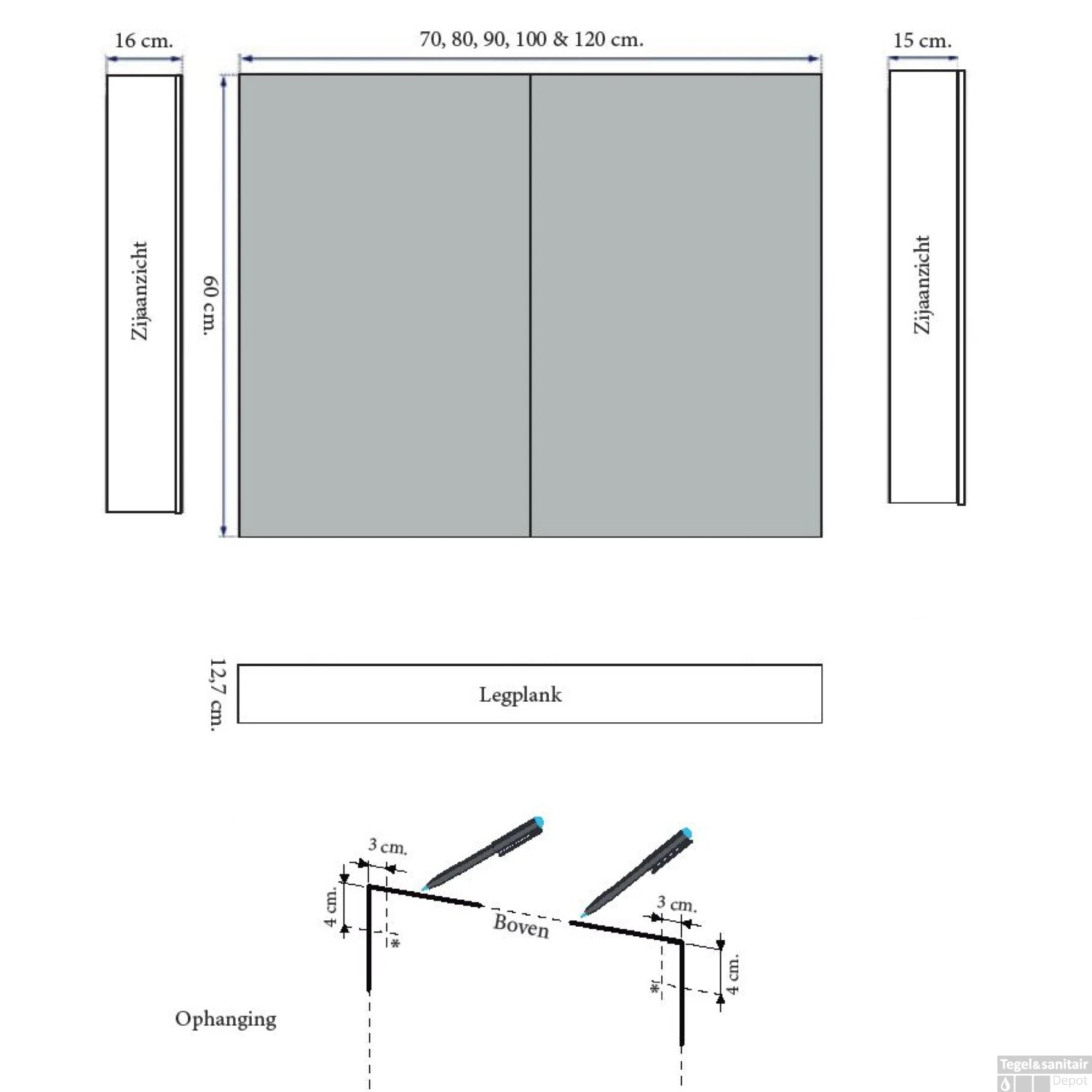 16 cm.

70, 80, 90, 100 & 120 cm.

15 cm.

Zijaanzicht

60 cm.

Zijaanzicht

12,7 cm.

Legplank

3 cm.

4 cm.

*

Boven

3 cm.

*

4 cm.

Ophanging

Tegel&sanitair Depot