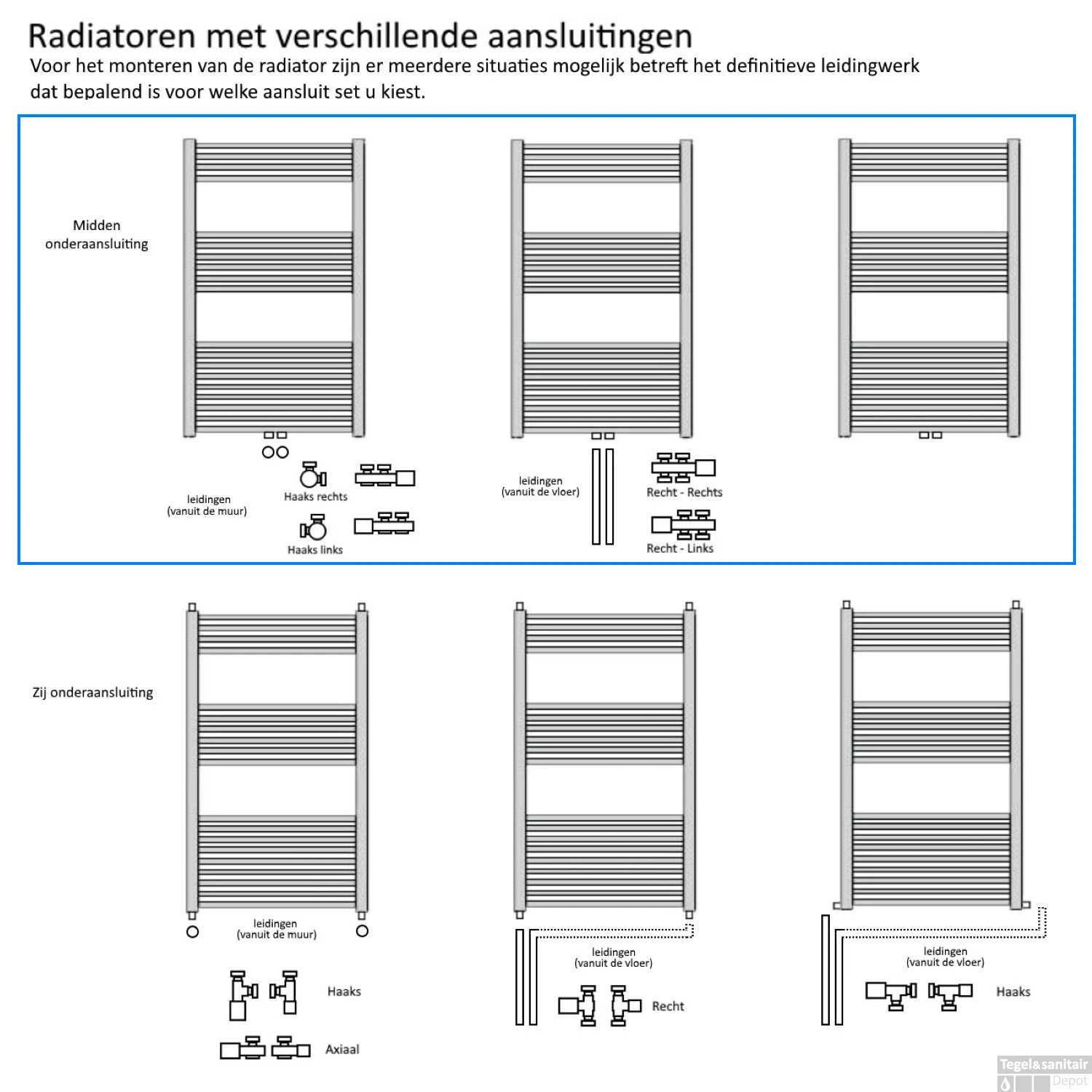 Radiatoren met verschillende aansluitingen

Voor het monteren van de radiator zijn er meerdere situaties mogelijk betreft het definitieve leidingwerk dat bepalend is voor welke aansluit set u kiest.

Midden onderaansluiting

leidingen (vanuit de muur)

Haaks rechts

Haaks links

leidingen (vanuit de vloer)

Recht - Rechts

Recht - Links

Zij onderaansluiting

leidingen (vanuit de muur)

Haaks

Axiaal

leidingen (vanuit de vloer)

Recht

leidingen (vanuit de vloer)

Haaks

Tegel&sanitair Depot